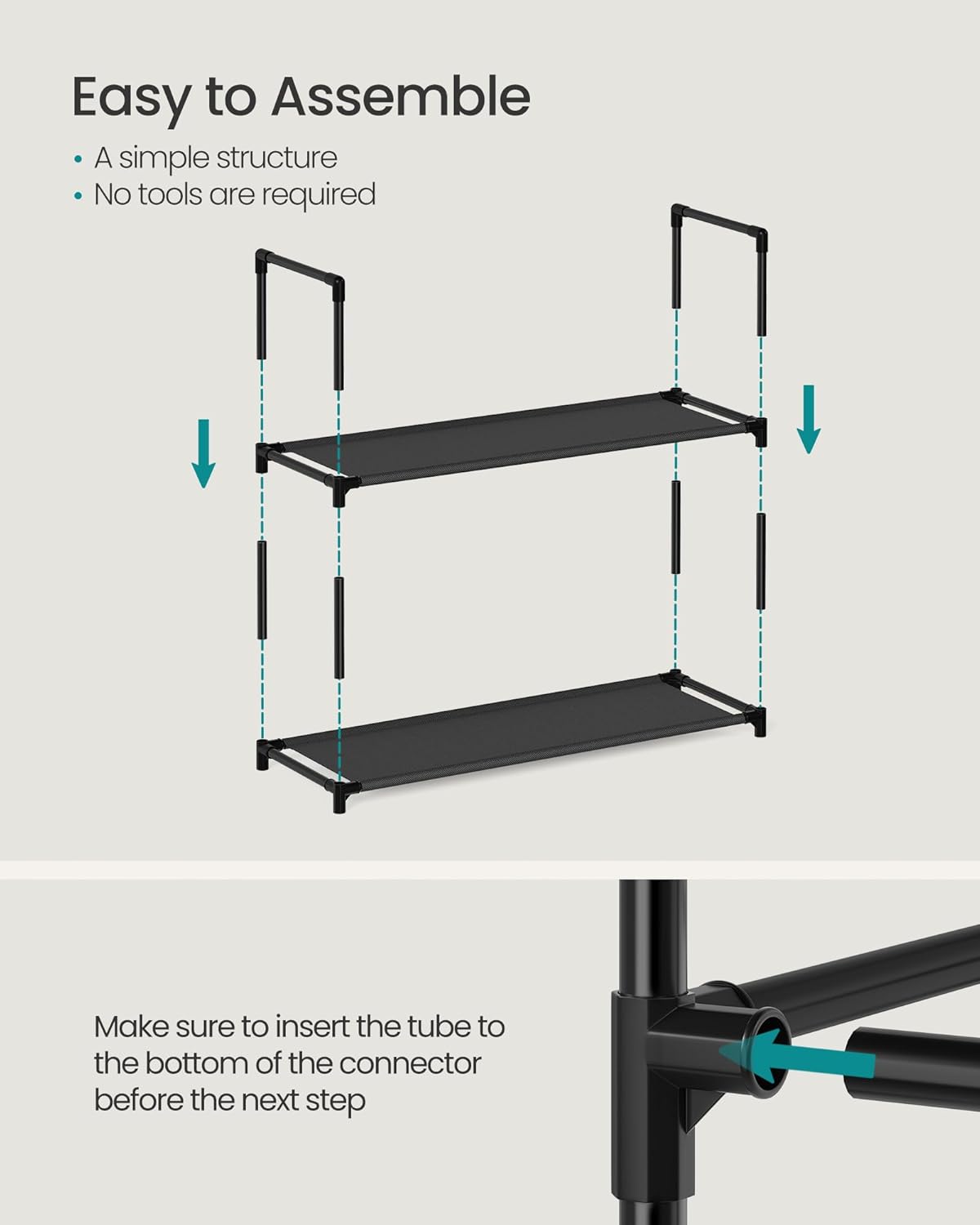 Easy to Assemble

• A simple structure
• No tools are required

Make sure to insert the tube to the bottom of the connector before the next step