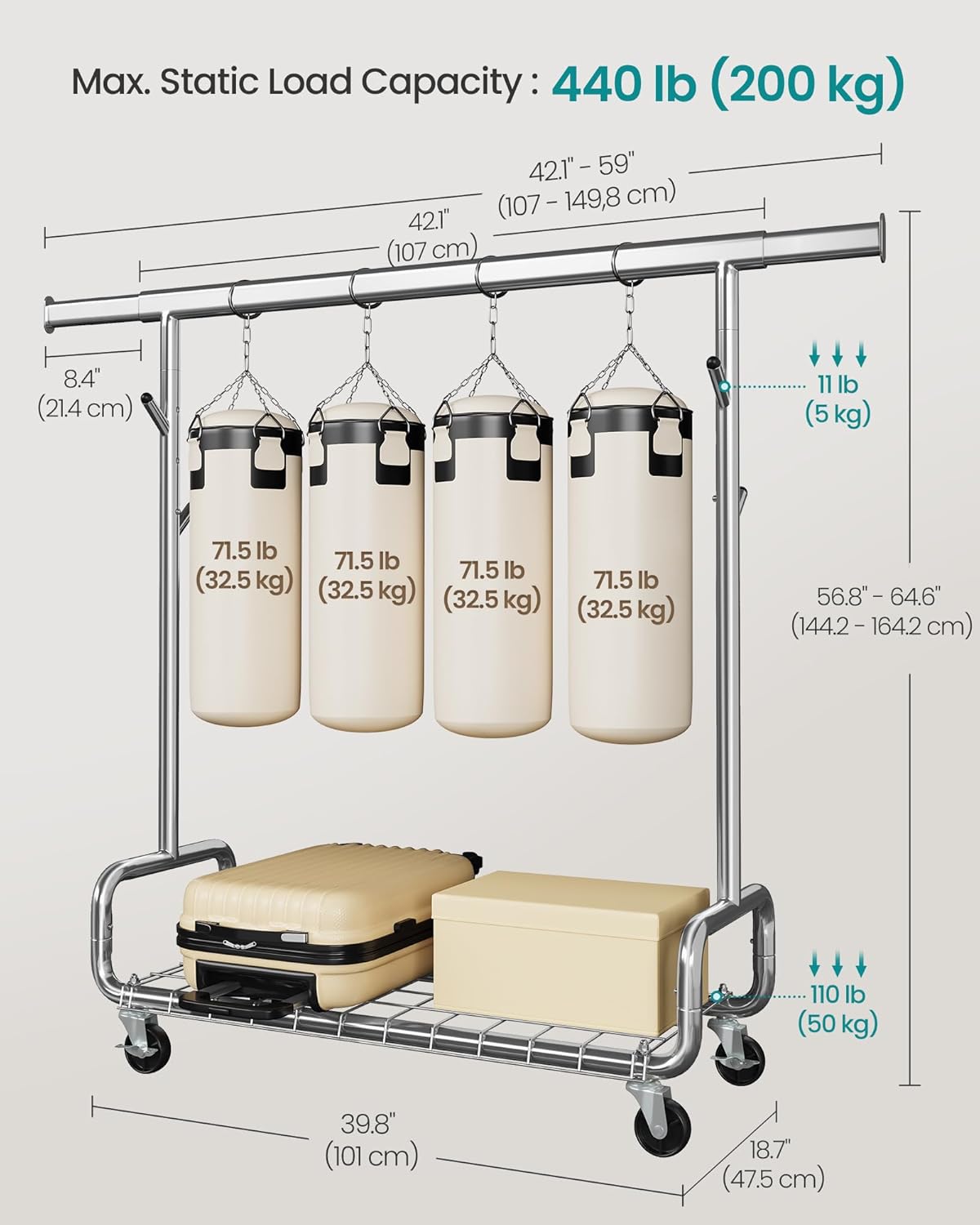 Max. Static Load Capacity : 440 lb (200 kg)

42.1" - 59"
(107 - 149,8 cm)

42.1"
(107 cm)

8.4"
(21.4 cm)

11 lb
(5 kg)

71.5 lb
(32.5 kg)

71.5 lb
(32.5 kg)

71.5 lb
(32.5 kg)

71.5 lb
(32.5 kg)

56.8" - 64.6"
(144.2 - 164.2 cm)

110 lb
(50 kg)

39.8"
(101 cm)

18.7"
(47.5 cm)